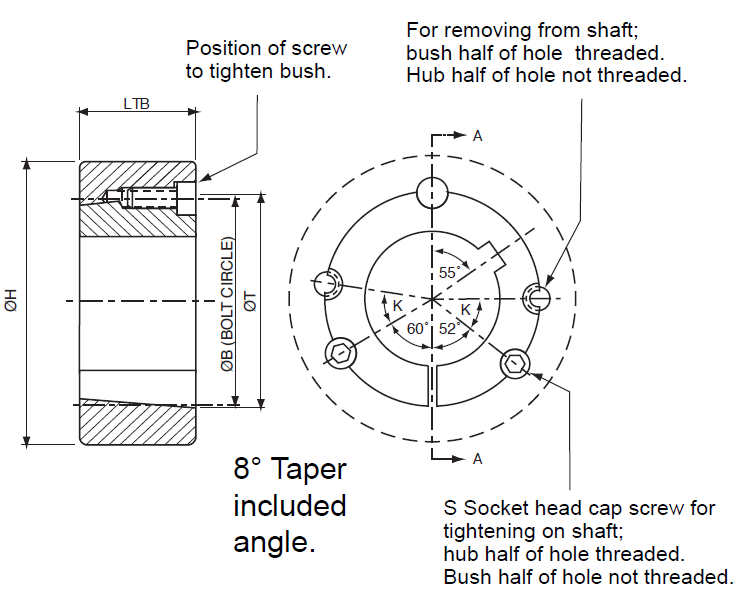 Position of screw to tighten bush.

For removing from shaft; bush half of hole threaded. Hub half of hole not threaded.

LTB

ØH

ØB (BOLT CIRCLE)

ØT

A

55°

K

K

60°

52°

A

8° Taper included angle.

S Socket head cap screw for tightening on shaft; hub half of hole threaded. Bush half of hole not threaded.